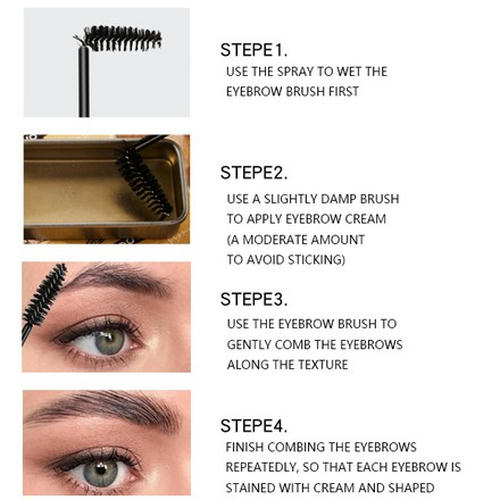 STEPE1.
USE THE SPRAY TO WET THE EYEBROW BRUSH FIRST

STEPE2.
USE A SLIGHTLY DAMP BRUSH TO APPLY EYEBROW CREAM (A MODERATE AMOUNT TO AVOID STICKING)

STEPE3.
USE THE EYEBROW BRUSH TO GENTLY COMB THE EYEBROWS ALONG THE TEXTURE

STEPE4.
FINISH COMBING THE EYEBROWS REPEATEDLY, SO THAT EACH EYEBROW IS STAINED WITH CREAM AND SHAPED