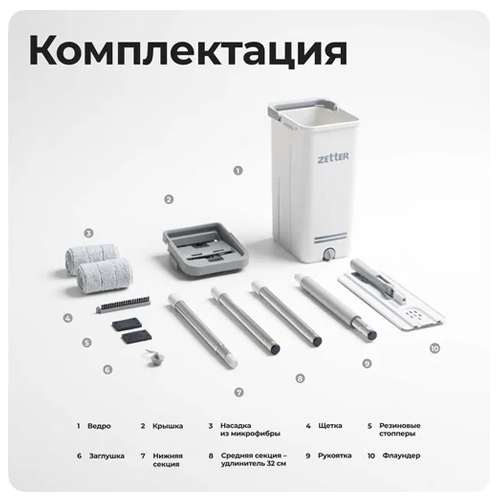 Комплектация

ZETTER

1

2

3

4

5

6

7

8

9

10

1 Ведро

2 Крышка

3 Насадка из микрофибры

4 Щетка

5 Резиновые стопперы

6 Заглушка

7 Нижняя секция

8 Средняя секция – удлинитель 32 см

9 Рукоятка

10 Флаундер