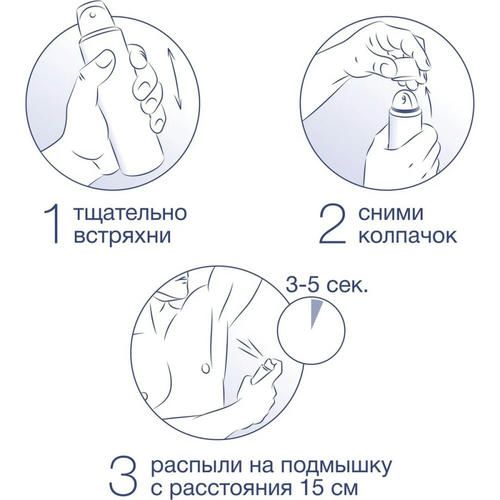 1 тщательно встряхни

2 сними колпачок

3-5 сек.

3 распыли на подмышку с расстояния 15 см